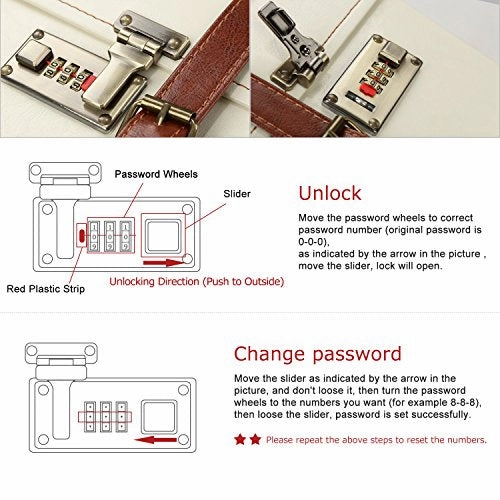 Password Wheels

Slider

1 0 9 1 0 9 1 0 9

Red Plastic Strip

Unlocking Direction (Push to Outside)

Unlock

Move the password wheels to correct password number (original password is 0-0-0),
as indicated by the arrow in the picture , move the slider, lock will open.

Change password

Move the slider as indicated by the arrow in the picture, and don't loose it, then turn the password wheels to the numbers you want (for example 8-8-8), then loose the slider, password is set successfully.

★★ Please repeat the above steps to reset the numbers.